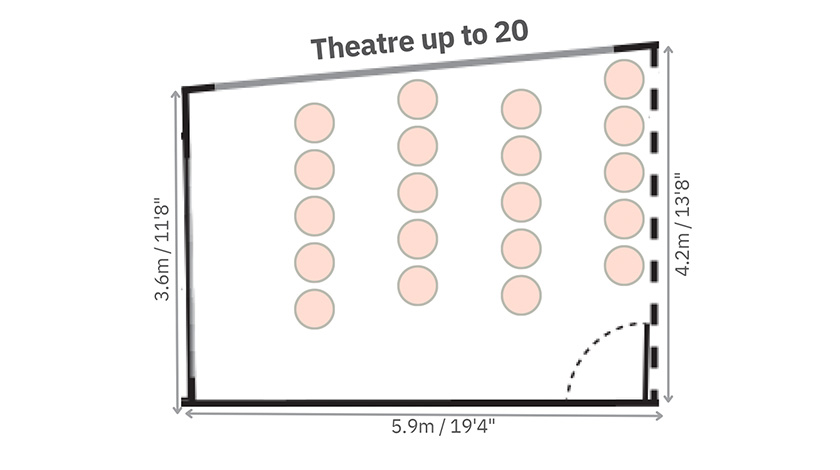 Theatre up to 20

3.6m / 11'8"

4.2m / 13'8"

5.9m / 19'4"